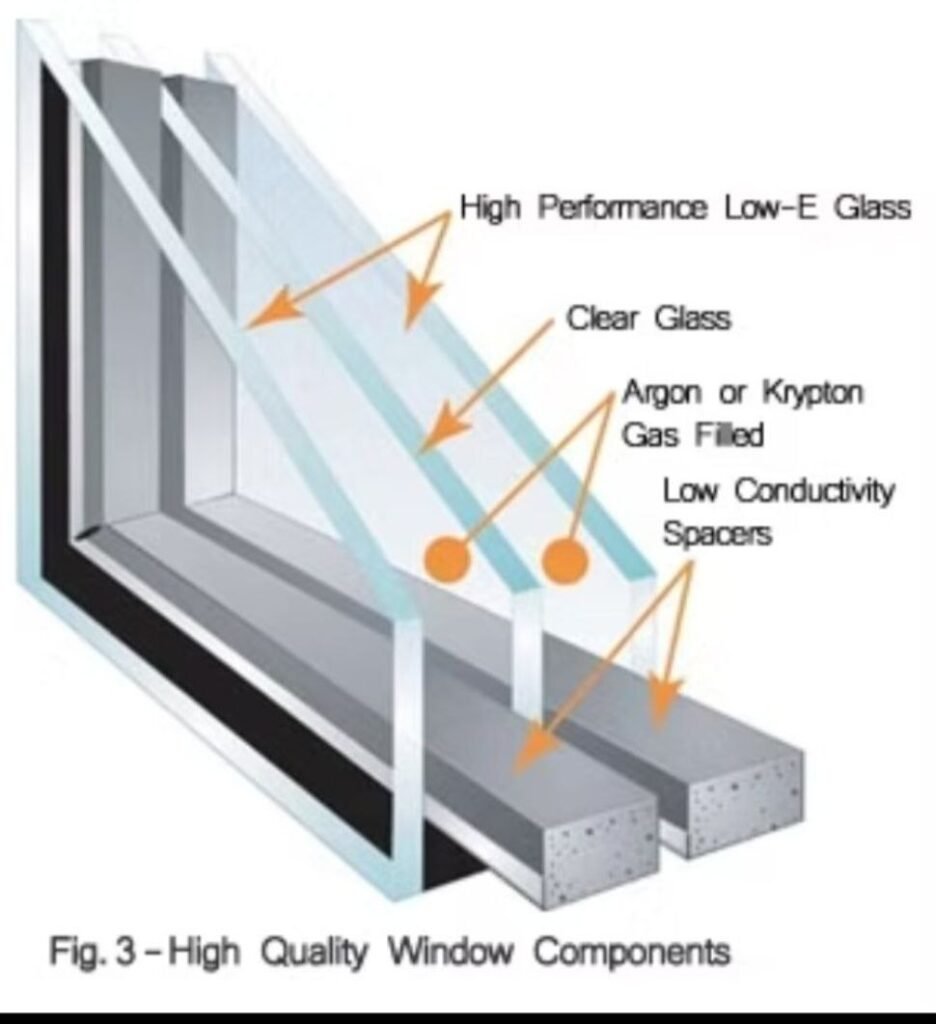 High Performance Low-E Glass

Clear Glass

Argon or Krypton Gas Filled

Low Conductivity Spacers

Fig. 3 – High Quality Window Components